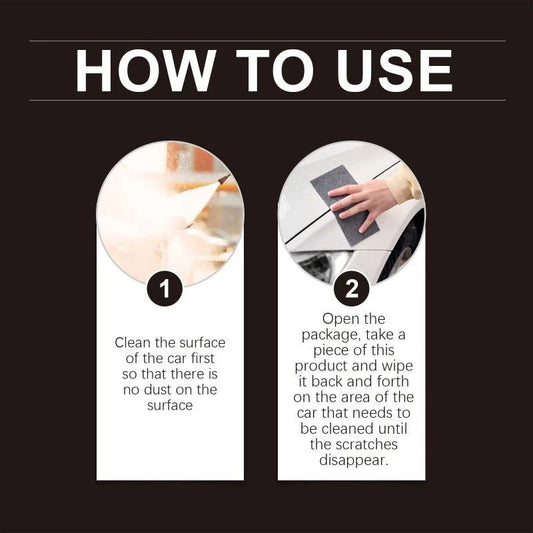 HOW TO USE

1

Clean the surface of the car first so that there is no dust on the surface

2

Open the package, take a piece of this product and wipe it back and forth on the area of the car that needs to be cleaned until the scratches disappear.